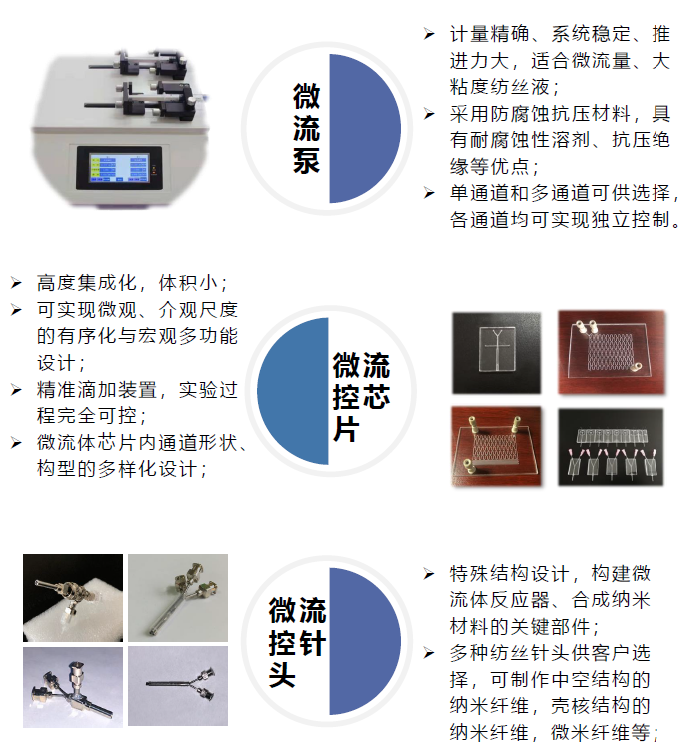 微流泵

➢ 计量精确、系统稳定、推进力大，适合微流量、大粘度纺丝液；
➢ 采用防腐蚀抗压材料，具有耐腐蚀性溶剂、抗压绝缘等优点；
➢ 单通道和多通道可供选择，各通道均可实现独立控制。

➢ 高度集成化，体积小；
➢ 可实现微观、介观尺度的有序化与宏观多功能设计；
➢ 精准滴加装置，实验过程完全可控；
➢ 微流体芯片内通道形状、构型的多样化设计；

微流控芯片

微流控针头

➢ 特殊结构设计，构建微流体反应器、合成纳米材料的关键部件；
➢ 多种纺丝针头供客户选择，可制作中空结构的纳米纤维，壳核结构的纳米纤维，微米纤维等；